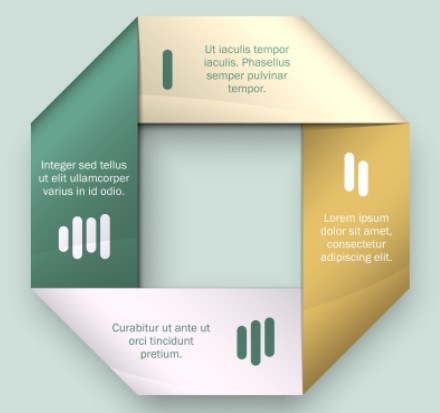 Ut iaculis tempor iaculis. Phasellus semper pulvinar tempor.

Lorem ipsum dolor sit amet, consectetur adipiscing elit.

Curabitur ut ante ut orci tincidunt pretium.

Integer sed tellus ut elit ullamcorper varius in id odio.