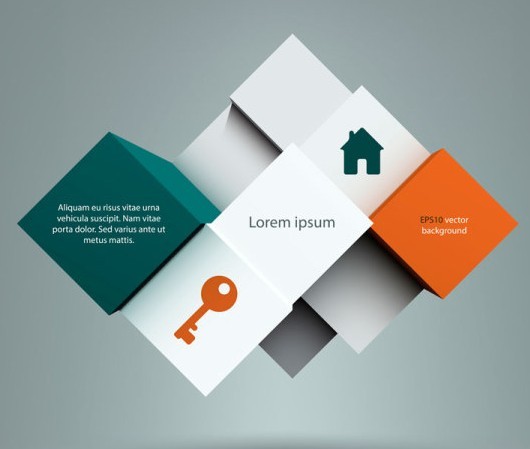 Aliquam eu risus vitae urna vehicula suscipit. Nam vitae porta dolor. Sed varius ante ut metus mattis.

Lorem ipsum

EPS10 vector background