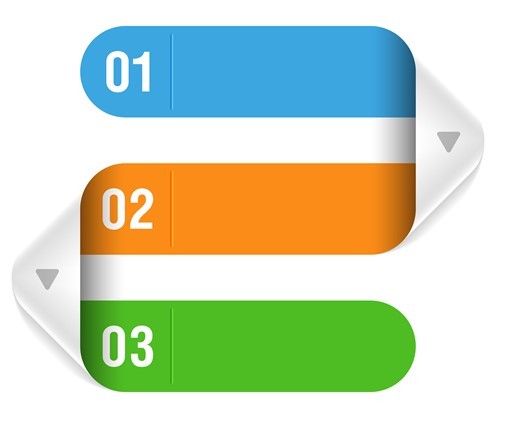 01

02

03