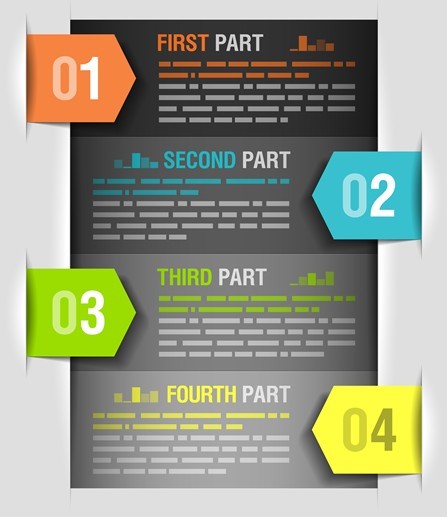 01

FIRST PART

SECOND PART

02

03

THIRD PART

FOURTH PART

04