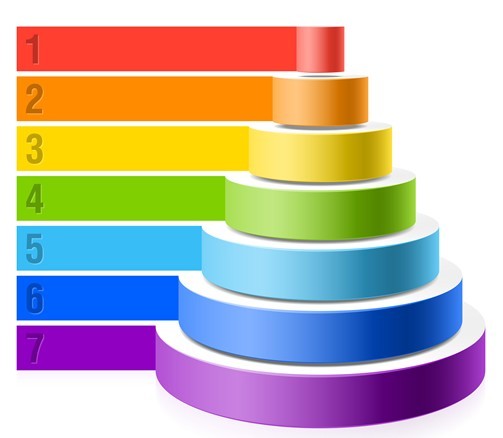 1
2
3
4
5
6
7