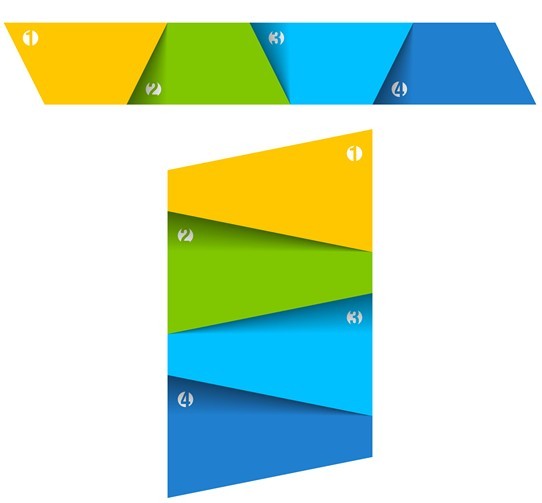 1
2
3
4

1
2
3
4