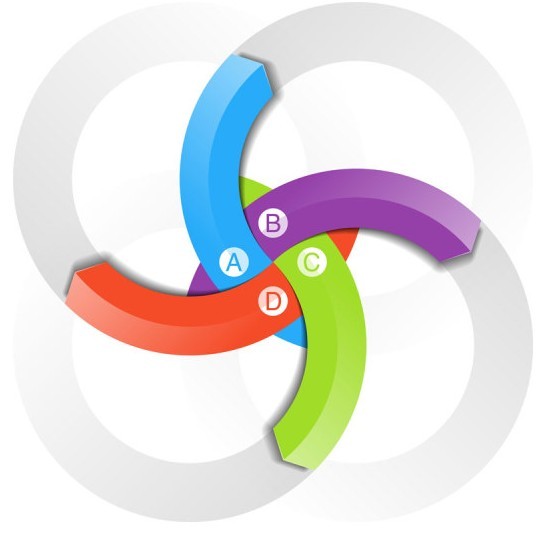 B
A
C
D