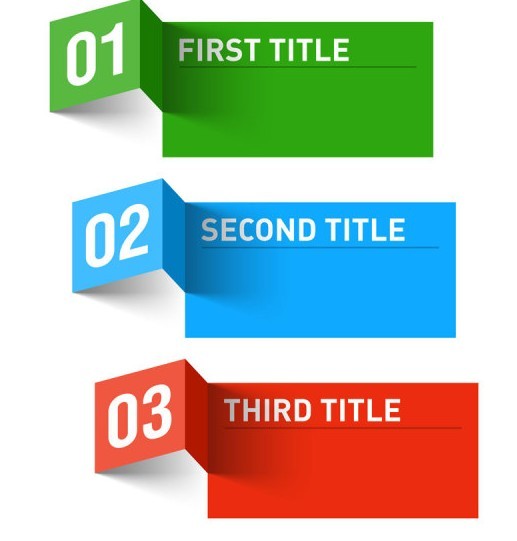 01
FIRST TITLE

02
SECOND TITLE

03
THIRD TITLE