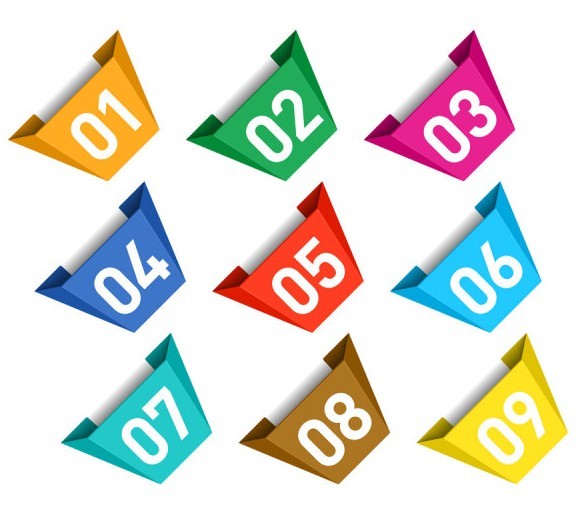 01 02 03
04 05 06
07 08 09