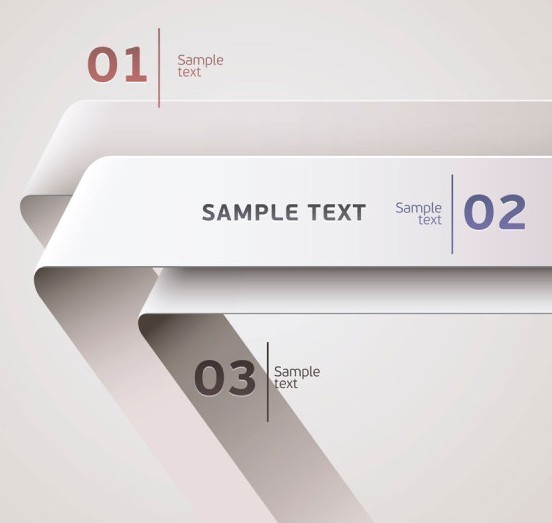 01
Sample text

SAMPLE TEXT

Sample text
02

03
Sample text