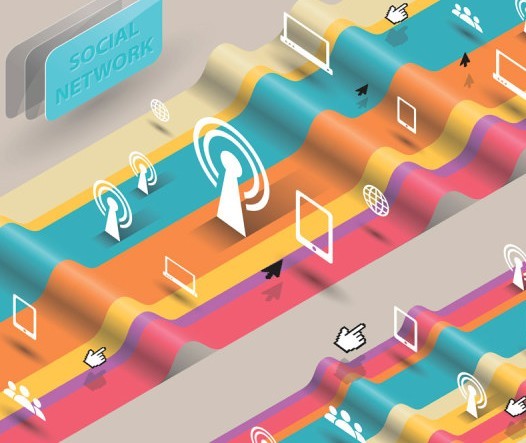 SOCIAL NETWORK