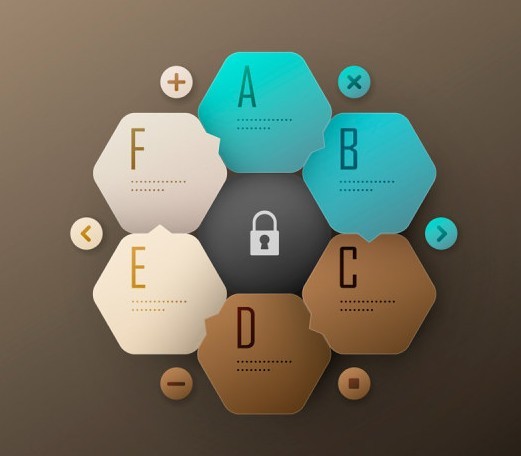 A

B

C

D

E

F