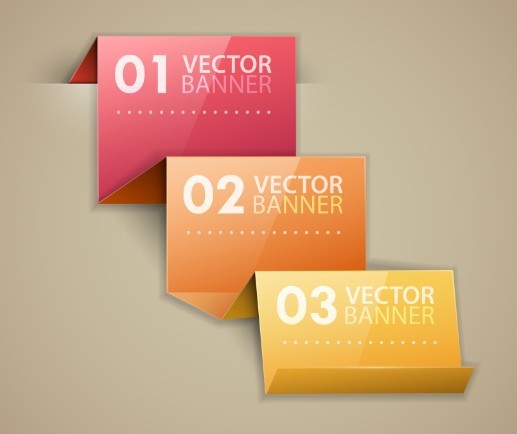 01 VECTOR BANNER

02 VECTOR BANNER

03 VECTOR BANNER