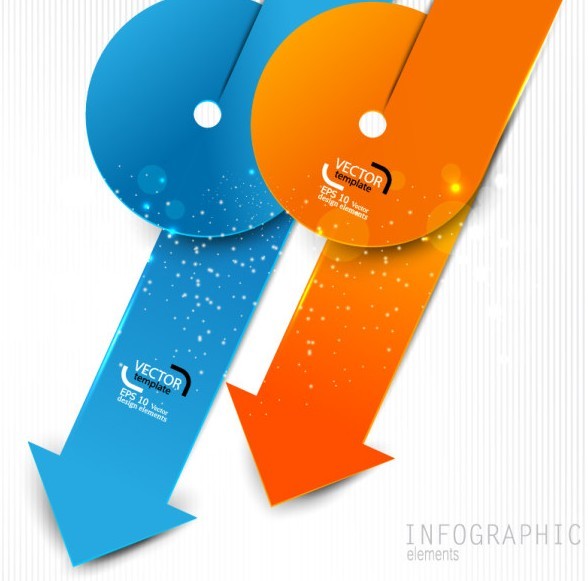 VECTOR
template
EPS 10 Vector
design elements

VECTOR
template
EPS 10 Vector
design elements

INFOGRAPHIC
elements