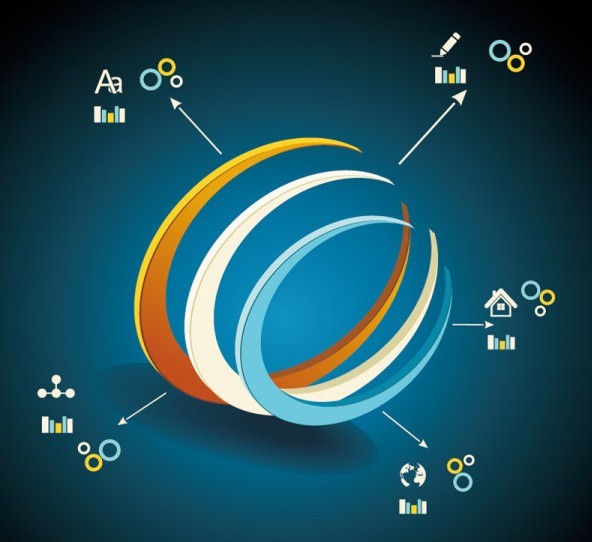 Aa