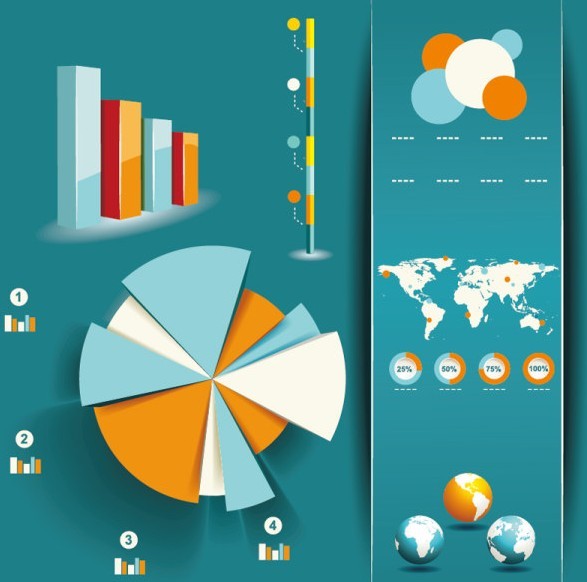 1

2

3

4

25%

50%

75%

100%