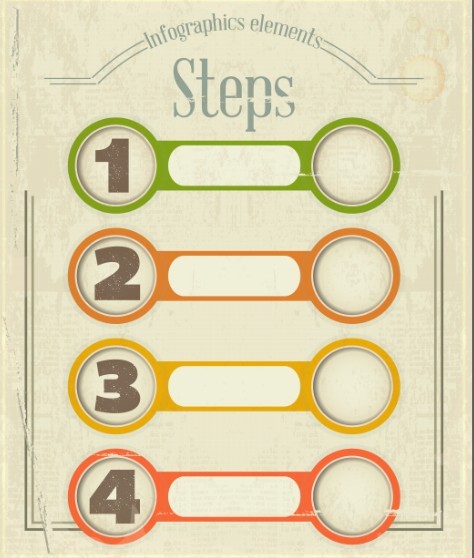 Infographics elements

Steps

1

2

3

4