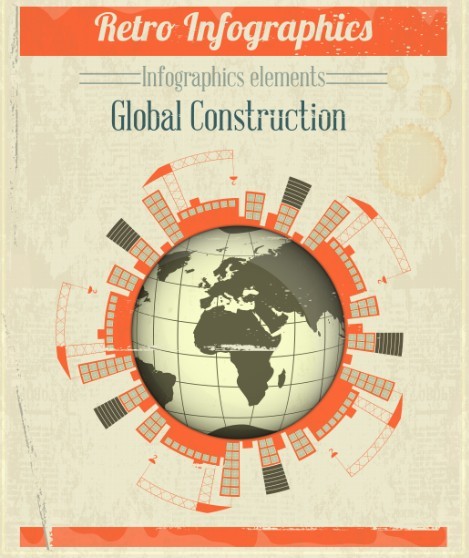 Retro Infographics

Infographics elements

Global Construction