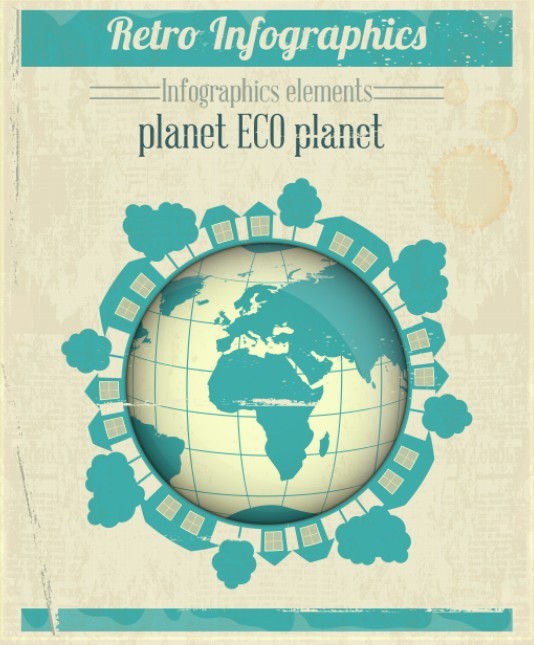 Retro Infographics

Infographics elements

planet ECO planet