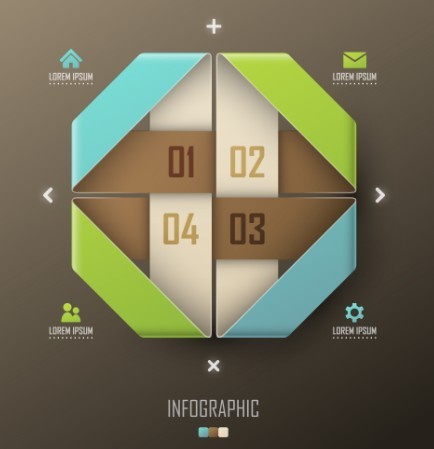 +

LOREM IPSUM

LOREM IPSUM

01 02

04 03

LOREM IPSUM

LOREM IPSUM

×

INFOGRAPHIC