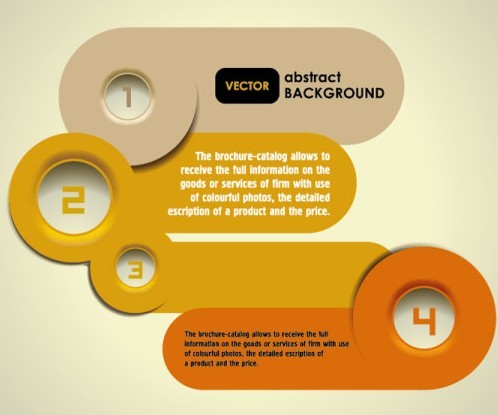 1

VECTOR abstract BACKGROUND

2

The brochure-catalog allows to receive the full information on the goods or services of firm with use of colourful photos, the detailed escription of a product and the price.

3

4

The brochure-catalog allows to receive the full information on the goods or services of firm with use of colourful photos, the detailed escription of a product and the price.