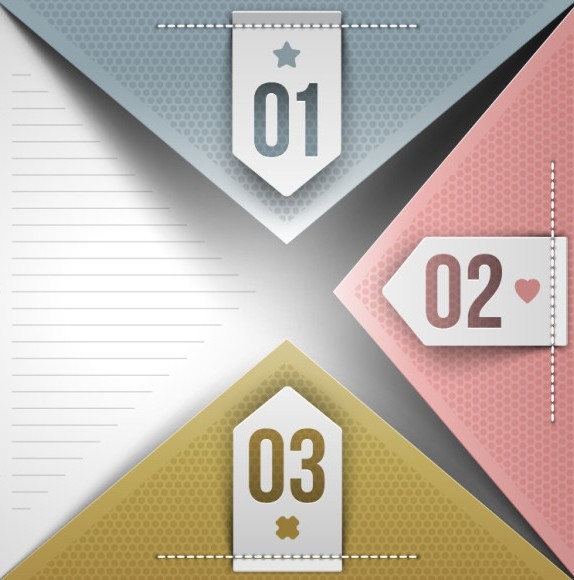 01

02

03