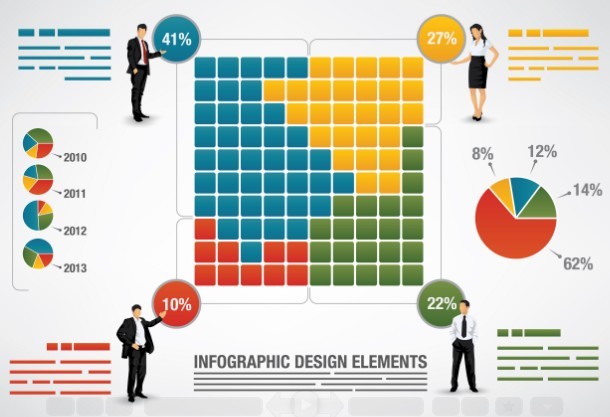 41%

27%

2010

2011

2012

2013

8%

12%

14%

62%

10%

22%

INFOGRAPHIC DESIGN ELEMENTS