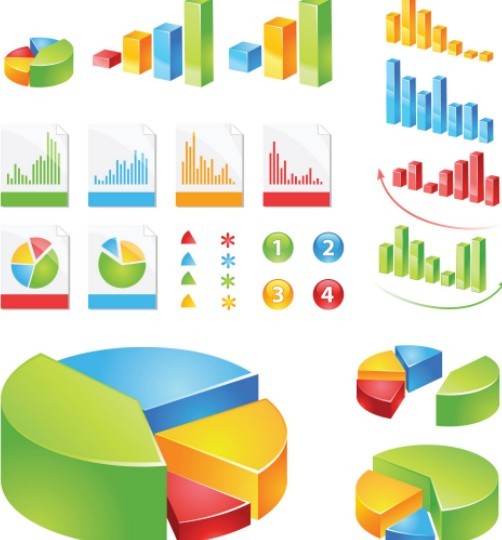 1 2 3 4