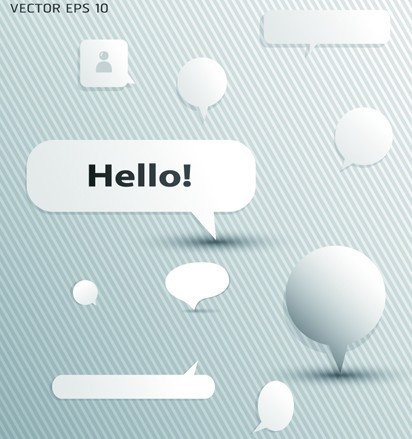 VECTOR EPS 10

Hello!