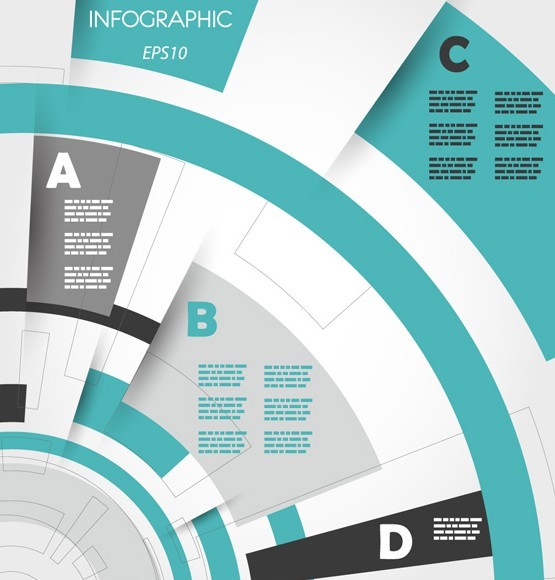 INFOGRAPHIC
EPS10

C

A

B

D