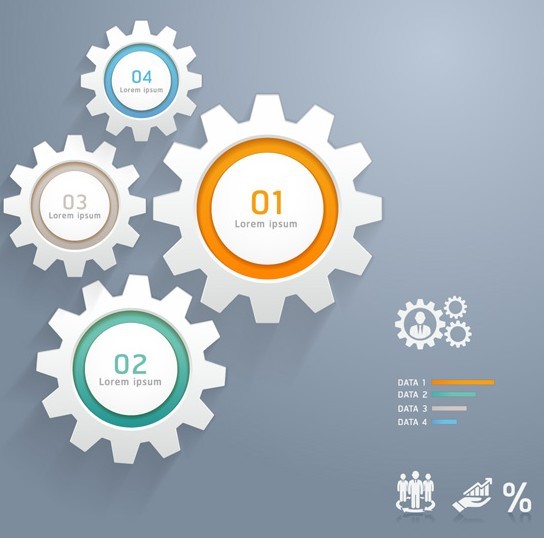 04
Lorem ipsum

03
Lorem ipsum

01
Lorem ipsum

02
Lorem ipsum

DATA 1
DATA 2
DATA 3
DATA 4

%