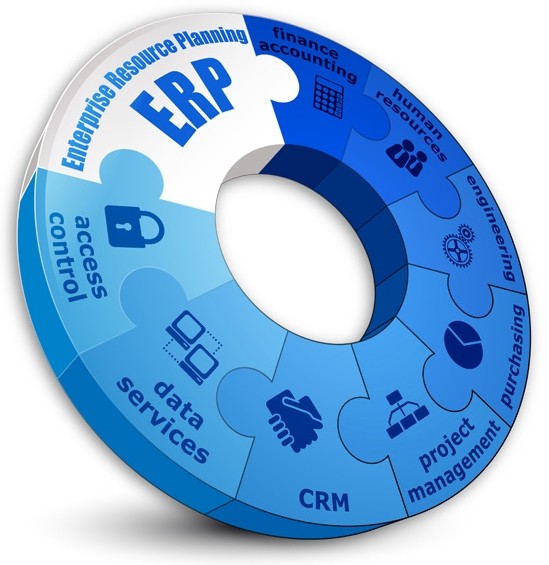 Enterprise Resource Planning
ERP

finance
accounting

human
resources

engineering

purchasing

project
management

CRM

data
services

access
control