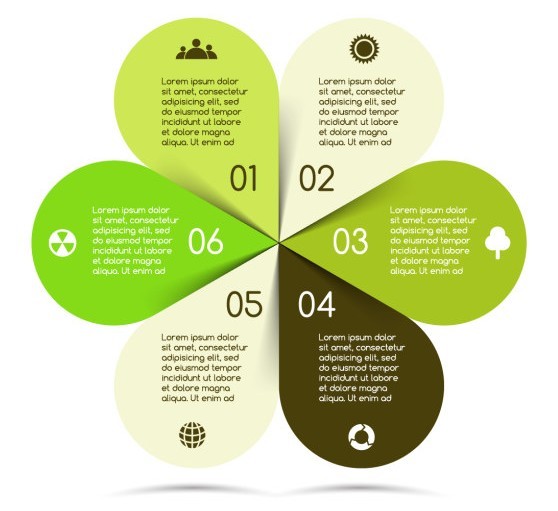 Lorem ipsum dolor sit amet, consectetur adipisicing elit, sed do eiusmod tempor incididunt ut labore et dolore magna aliqua. Ut enim ad

01

Lorem ipsum dolor sit amet, consectetur adipisicing elit, sed do eiusmod tempor incididunt ut labore et dolore magna aliqua. Ut enim ad

02

Lorem ipsum dolor sit amet, consectetur adipisicing elit, sed do eiusmod tempor incididunt ut labore et dolore magna aliqua. Ut enim ad

03

04

Lorem ipsum dolor sit amet, consectetur adipisicing elit, sed do eiusmod tempor incididunt ut labore et dolore magna aliqua. Ut enim ad

05

Lorem ipsum dolor sit amet, consectetur adipisicing elit, sed do eiusmod tempor incididunt ut labore et dolore magna aliqua. Ut enim ad

Lorem ipsum dolor sit amet, consectetur adipisicing elit, sed do eiusmod tempor incididunt ut labore et dolore magna aliqua. Ut enim ad

06