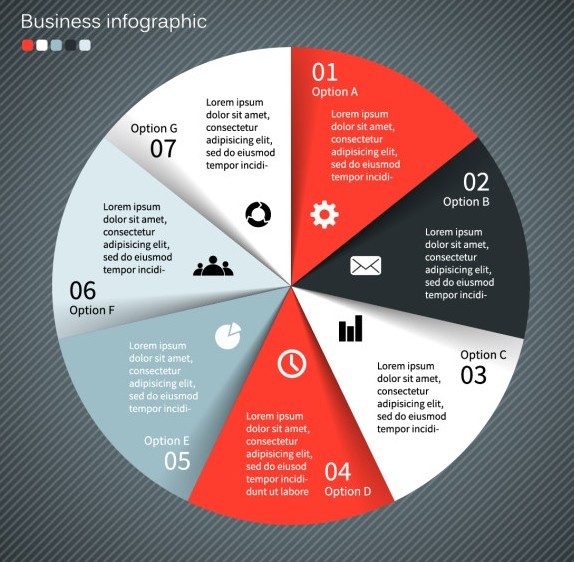 Business infographic

01
Option A
Lorem ipsum dolor sit amet, consectetur adipisicing elit, sed do eiusmod tempor incidi-

02
Option B
Lorem ipsum dolor sit amet, consectetur adipisicing elit, sed do eiusmod tempor incidi-

Option C
03
Lorem ipsum dolor sit amet, consectetur adipisicing elit, sed do eiusmod tempor incidi-

Lorem ipsum dolor sit amet, consectetur adipisicing elit, sed do eiusod tempor incididunt ut labore
04
Option D

Lorem ipsum dolor sit amet, consectetur adipisicing elit, sed do eiusmod tempor incidi-
Option E
05

Lorem ipsum dolor sit amet, consectetur adipisicing elit, sed do eiusmod tempor incidi-
06
Option F

Option G
07
Lorem ipsum dolor sit amet, consectetur adipisicing elit, sed do eiusmod tempor incidi-