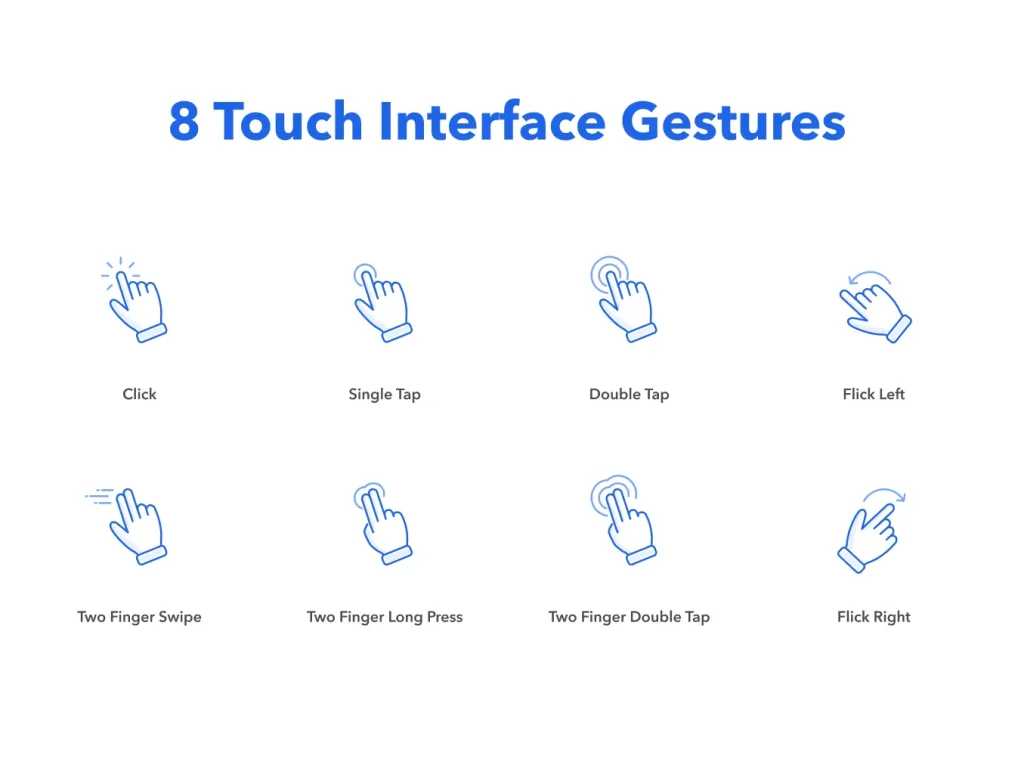 8 Touch Interface Gestures

Click

Single Tap

Double Tap

Flick Left

Two Finger Swipe

Two Finger Long Press

Two Finger Double Tap

Flick Right