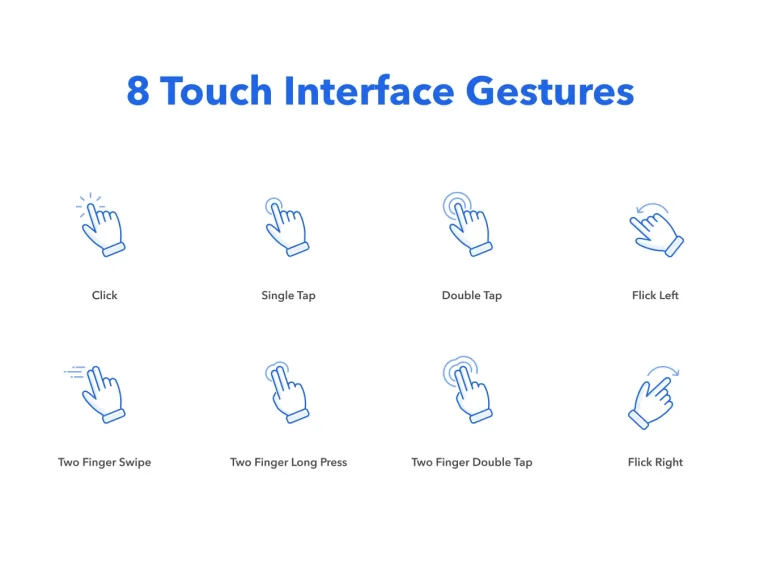 8 Touch Interface Gestures

Click

Single Tap

Double Tap

Flick Left

Two Finger Swipe

Two Finger Long Press

Two Finger Double Tap

Flick Right